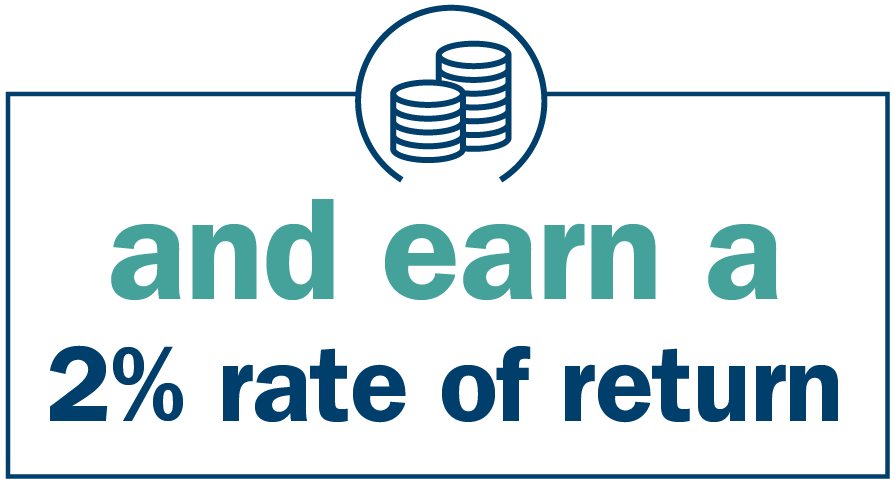 and earn a
2% rate of return