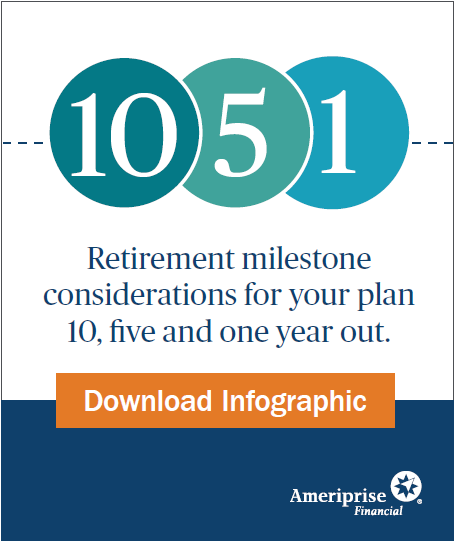 10 5 1

Retirement milestone considerations for your plan 10, five and one year out.

Download Infographic

Ameriprise Financial